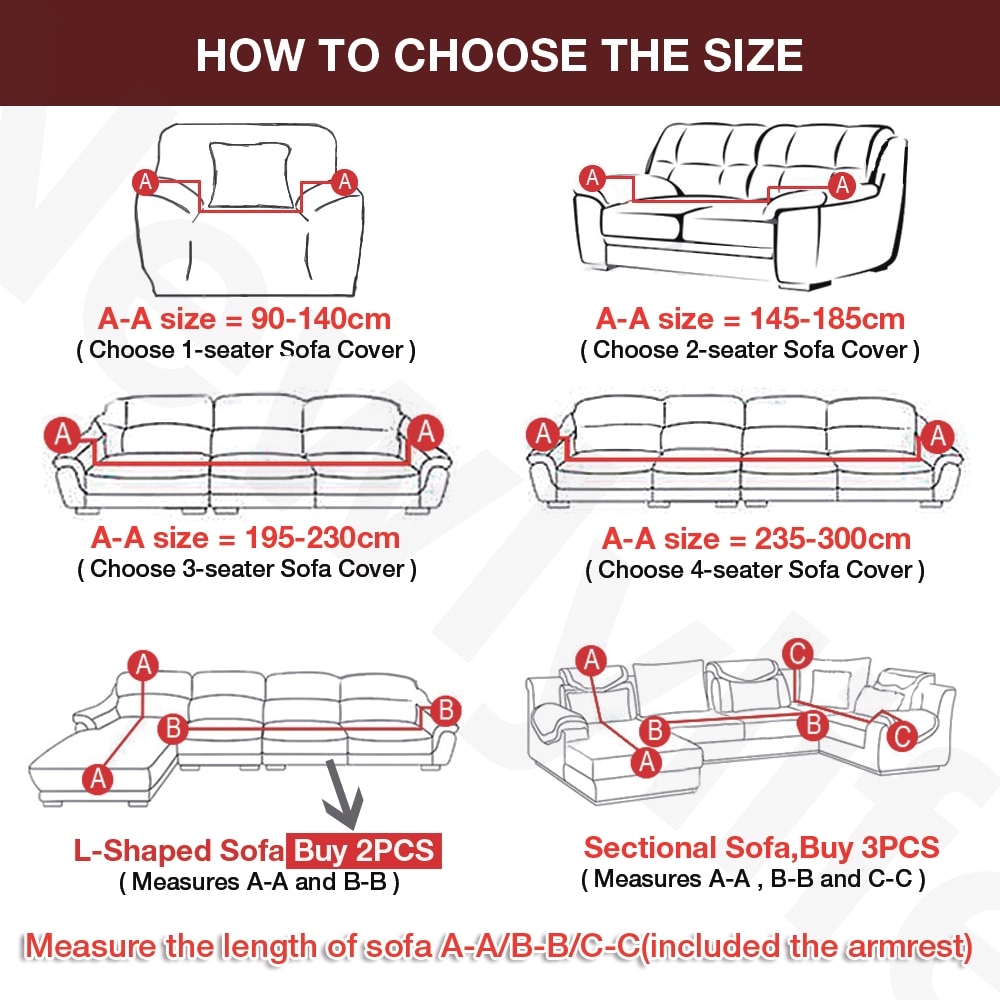 HOW TO CHOOSE THE SIZE

A A

A-A size = 90-140cm
( Choose 1-seater Sofa Cover )

A A

A-A size = 145-185cm
( Choose 2-seater Sofa Cover )

A A

A-A size = 195-230cm
( Choose 3-seater Sofa Cover )

A A

A-A size = 235-300cm
( Choose 4-seater Sofa Cover )

A B B A

L-Shaped Sofa Buy 2PCS
( Measures A-A and B-B )

A C B B A C

Sectional Sofa,Buy 3PCS
( Measures A-A , B-B and C-C )

Measure the length of sofa A-A/B-B/C-C(included the armrest)