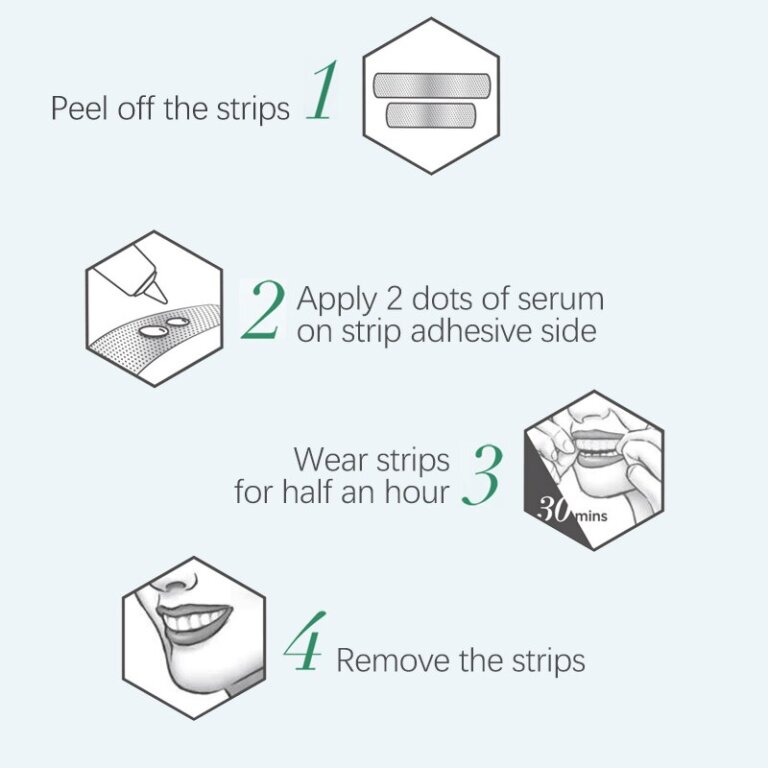 Peel off the strips 1

2 Apply 2 dots of serum on strip adhesive side

Wear strips for half an hour 3

30 mins

4 Remove the strips