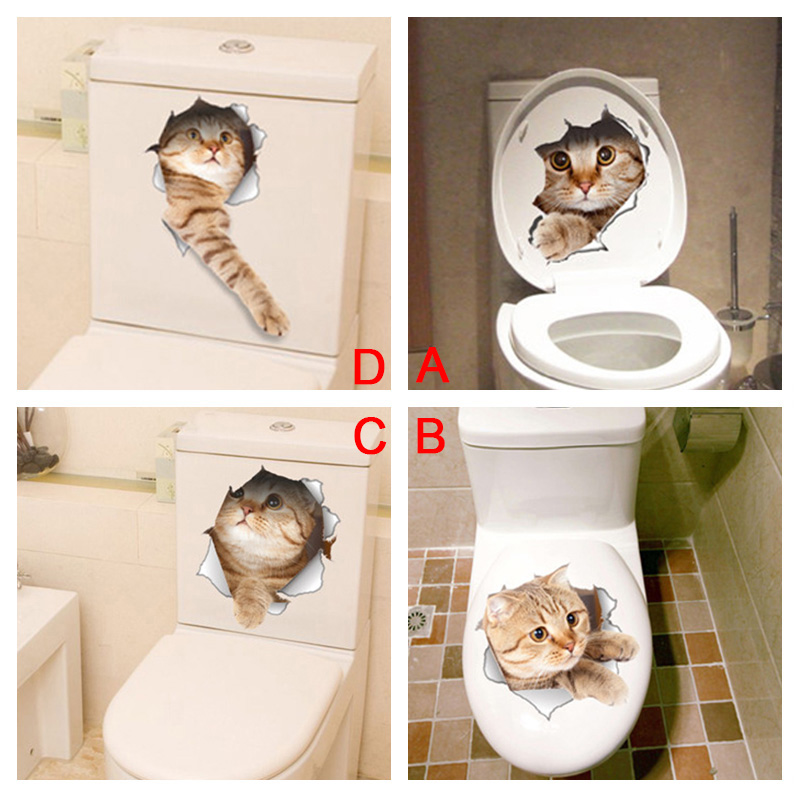 D A

C B