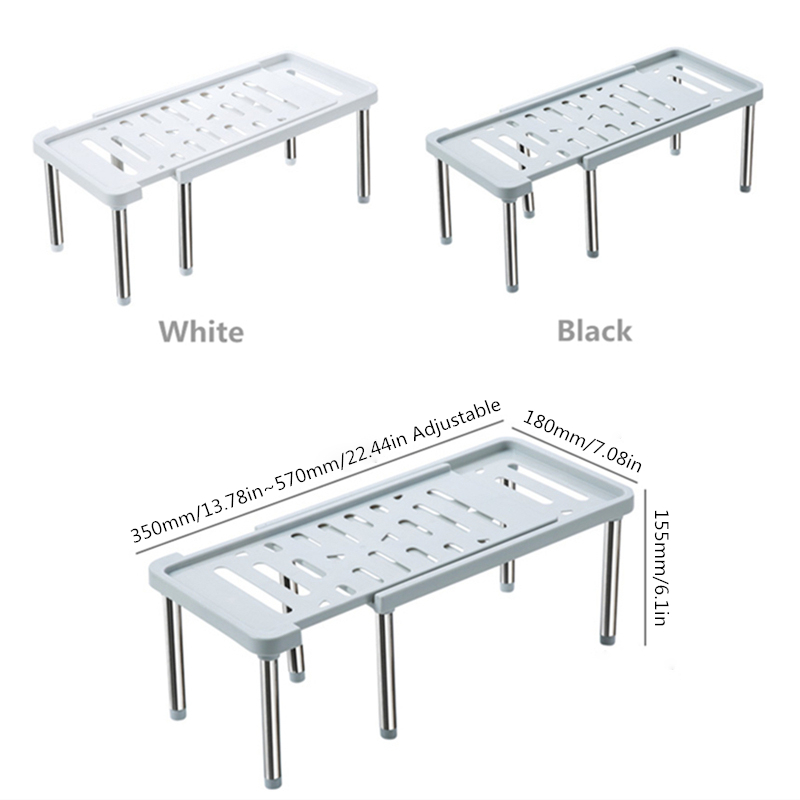 White

Black

350mm/13.78in~570mm/22.44in Adjustable

180mm/7.08in

155mm/6.1in