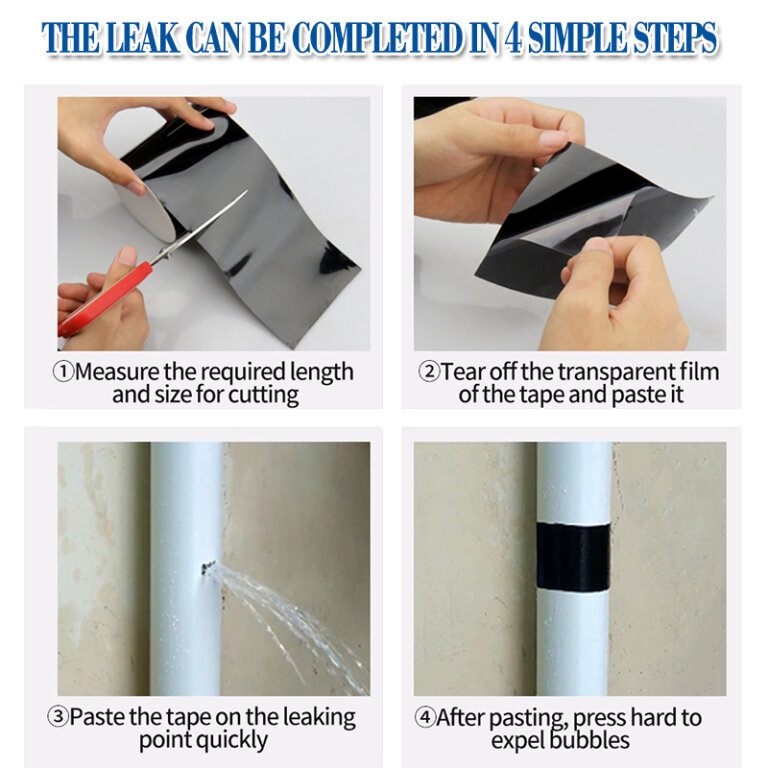 THE LEAK CAN BE COMPLETED IN 4 SIMPLE STEPS

①Measure the required length and size for cutting

②Tear off the transparent film of the tape and paste it

③Paste the tape on the leaking point quickly

④After pasting, press hard to expel bubbles