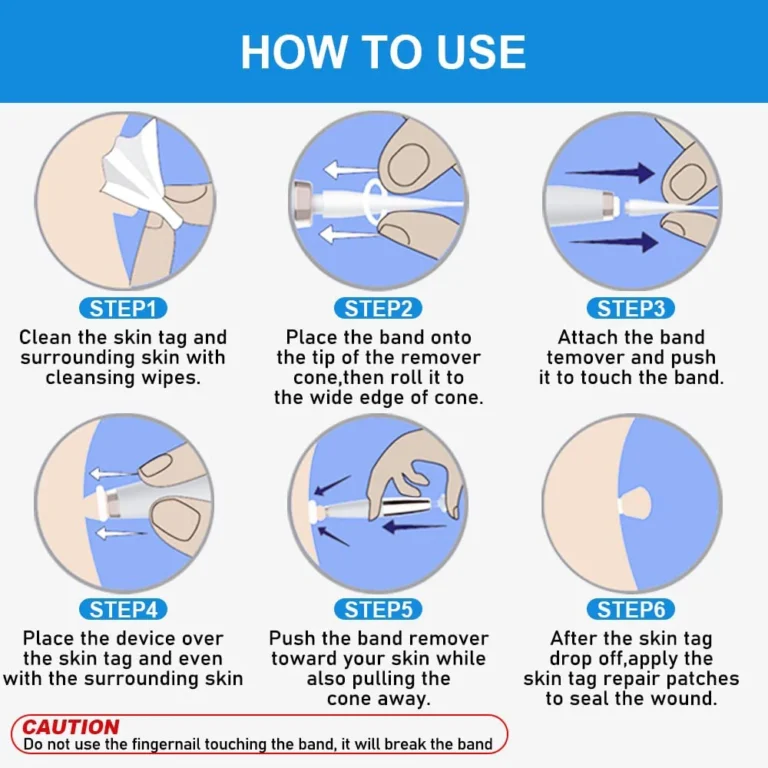 HOW TO USE

STEP1
Clean the skin tag and surrounding skin with cleansing wipes.

STEP2
Place the band onto the tip of the remover cone,then roll it to the wide edge of cone.

STEP3
Attach the band temover and push it to touch the band.

STEP4
Place the device over the skin tag and even with the surrounding skin

STEP5
Push the band remover toward your skin while also pulling the cone away.

STEP6
After the skin tag drop off,apply the skin tag repair patches to seal the wound.

CAUTION
Do not use the fingernail touching the band, it will break the band