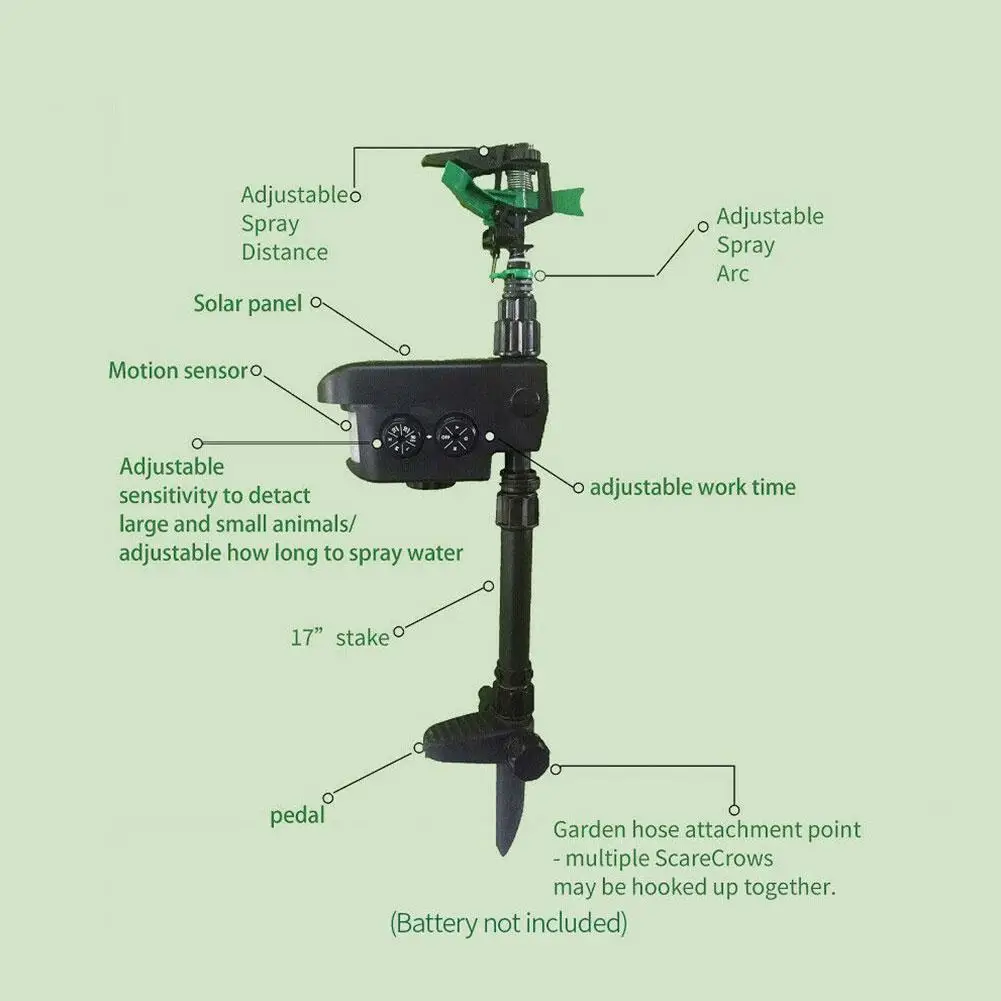 Adjustable Spray Distance

Adjustable Spray Arc

Solar panel

Motion sensor

Adjustable sensitivity to detact large and small animals/ adjustable how long to spray water

adjustable work time

17” stake

pedal

Garden hose attachment point - multiple ScareCrows may be hooked up together.

(Battery not included)