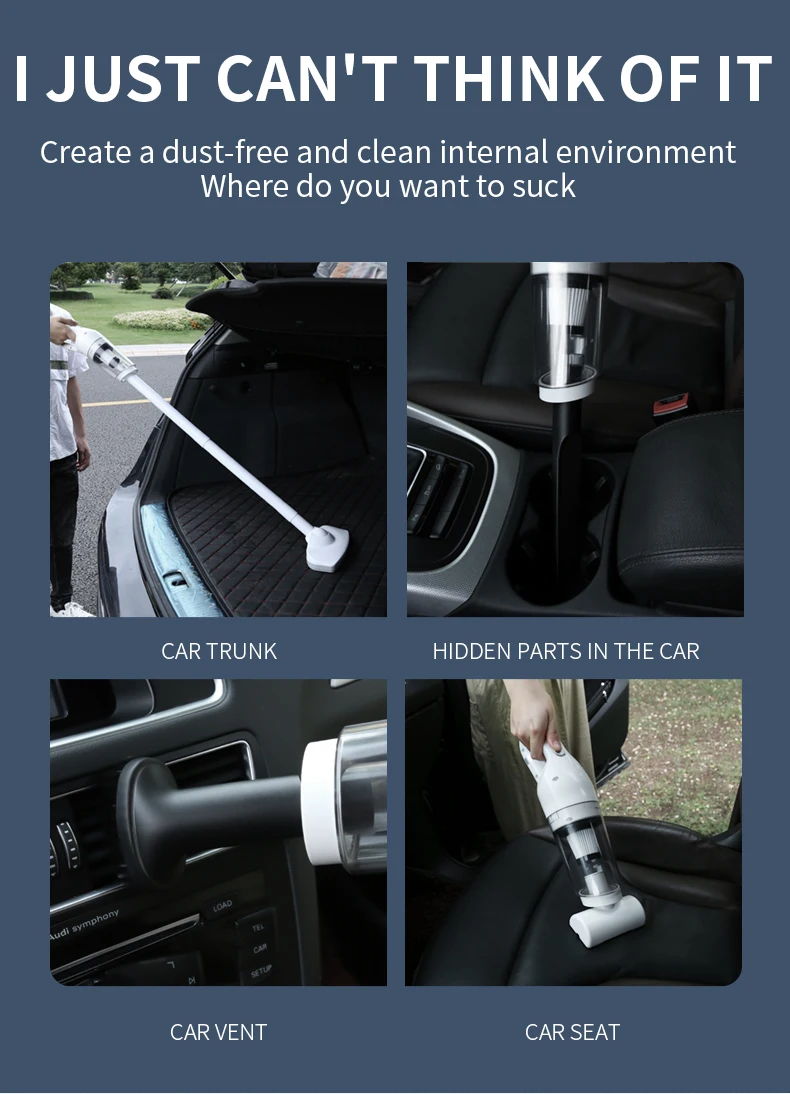 I JUST CAN'T THINK OF IT

Create a dust-free and clean internal environment
Where do you want to suck

CAR TRUNK

HIDDEN PARTS IN THE CAR

Audi symphony
LOAD
TEL
CAR
SETUP

CAR VENT

CAR SEAT