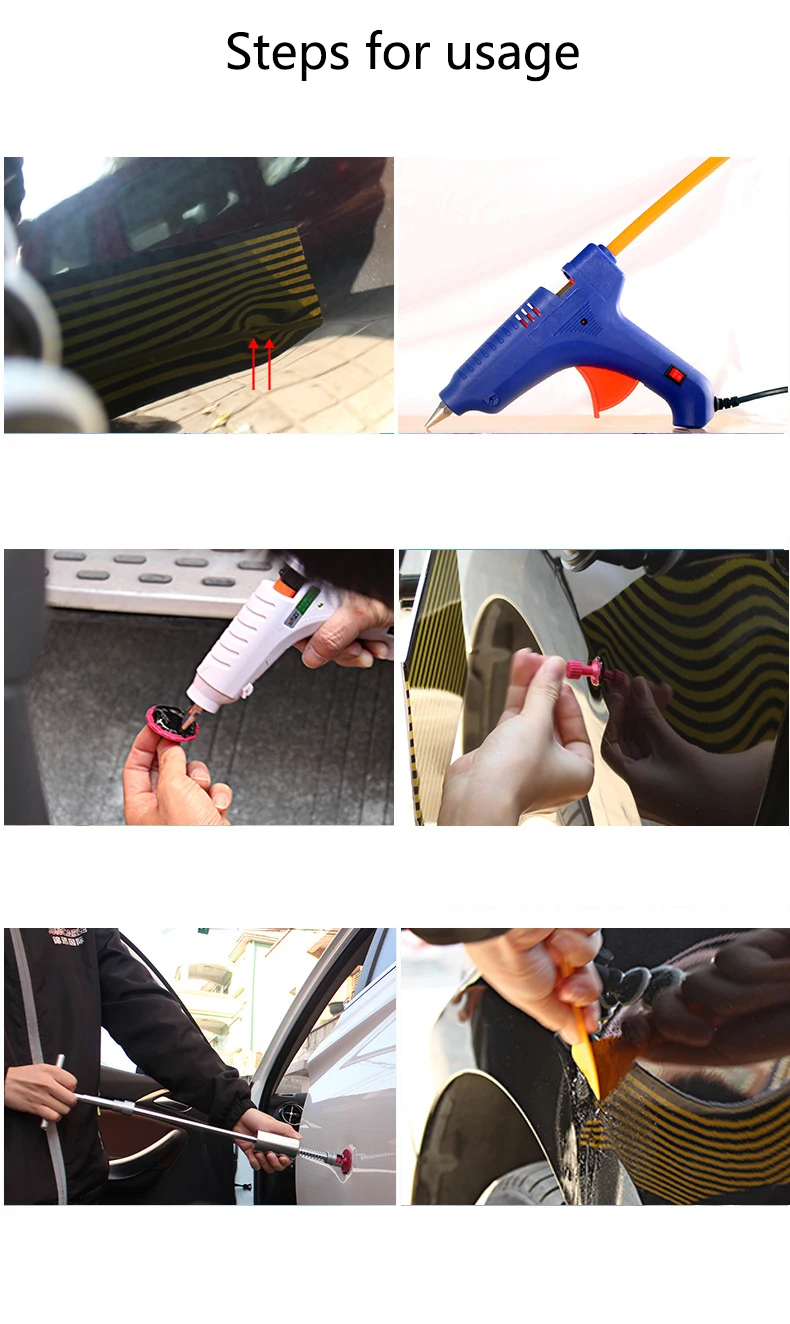 Steps for usage