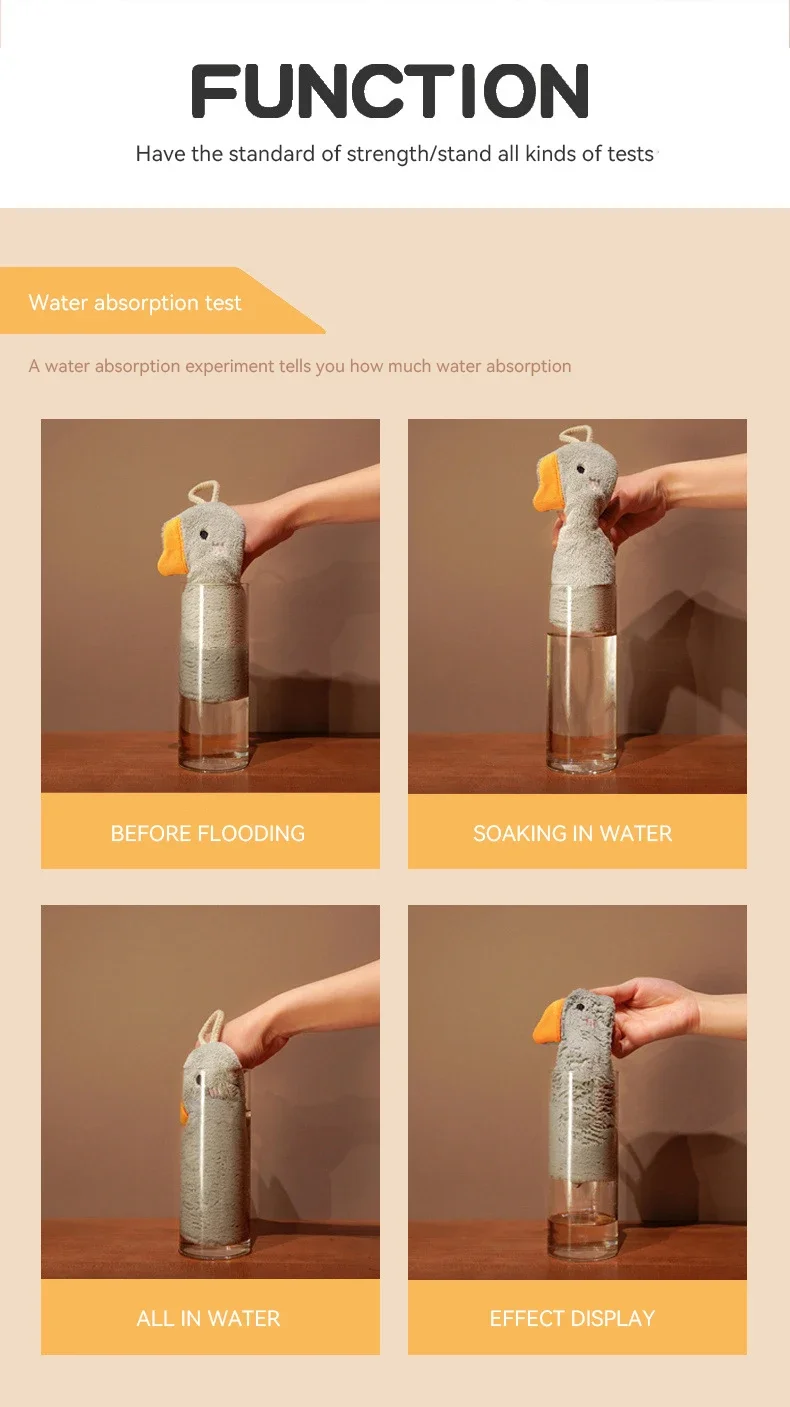 FUNCTION

Have the standard of strength/stand all kinds of tests

Water absorption test

A water absorption experiment tells you how much water absorption

BEFORE FLOODING

SOAKING IN WATER

ALL IN WATER

EFFECT DISPLAY