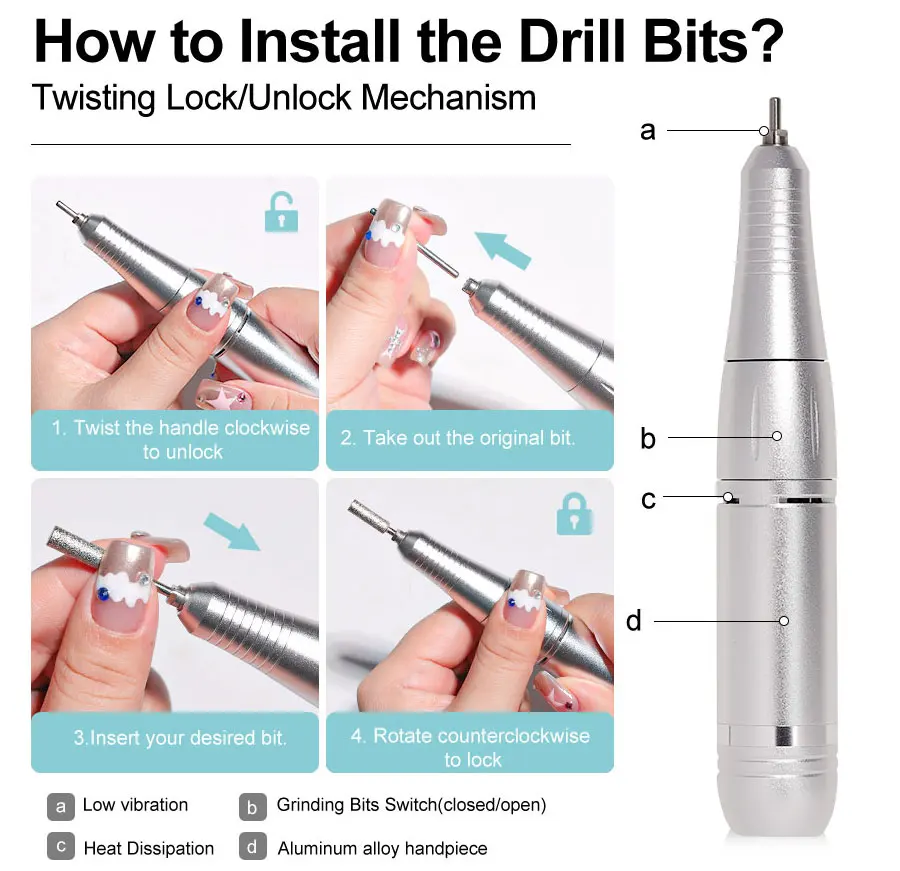 How to Install the Drill Bits?

Twisting Lock/Unlock Mechanism

1. Twist the handle clockwise to unlock

2. Take out the original bit.

3.Insert your desired bit.

4. Rotate counterclockwise to lock

a
b
c
d

a Low vibration
b Grinding Bits Switch(closed/open)
c Heat Dissipation
d Aluminum alloy handpiece