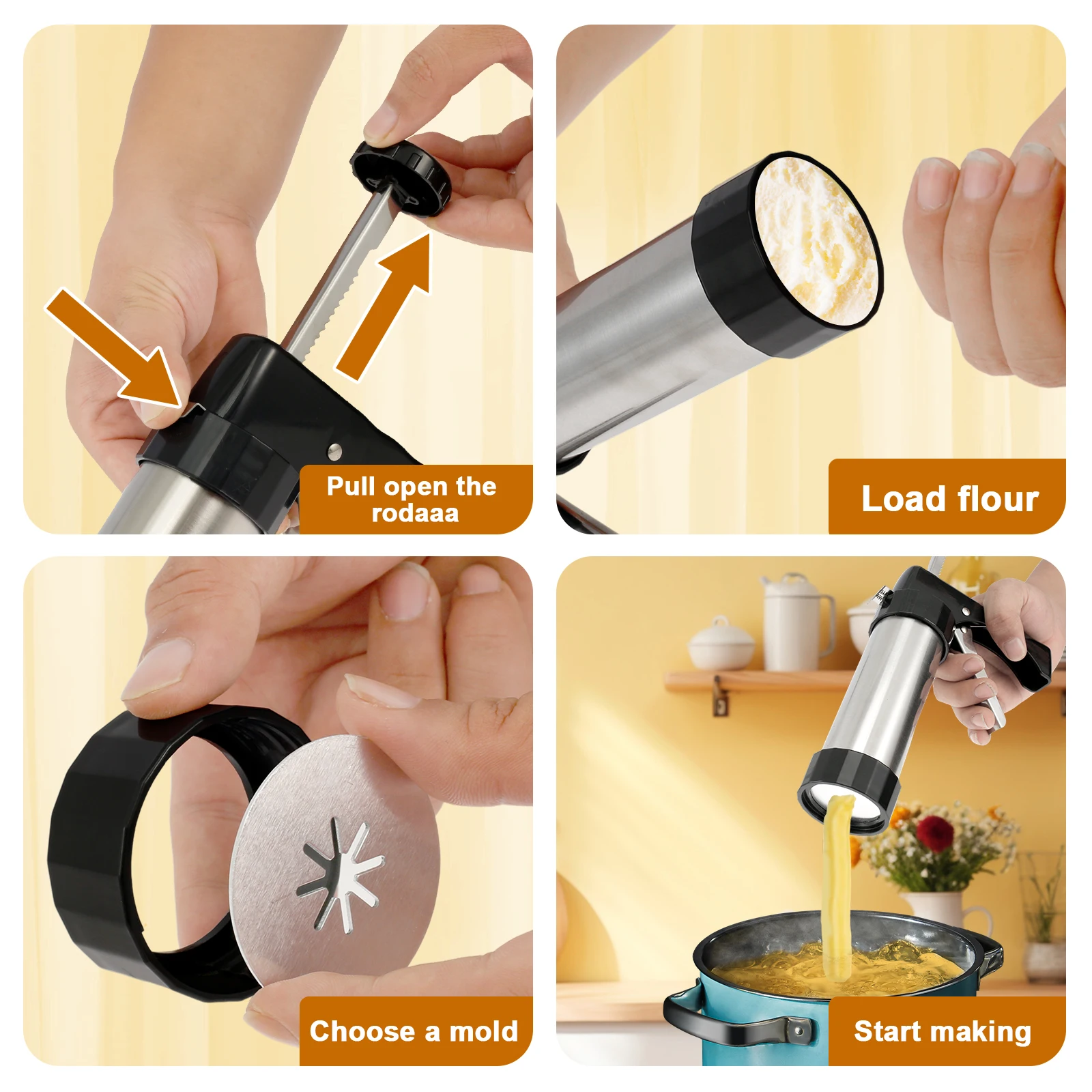 Pull open the rodaaa

Load flour

Choose a mold

Start making