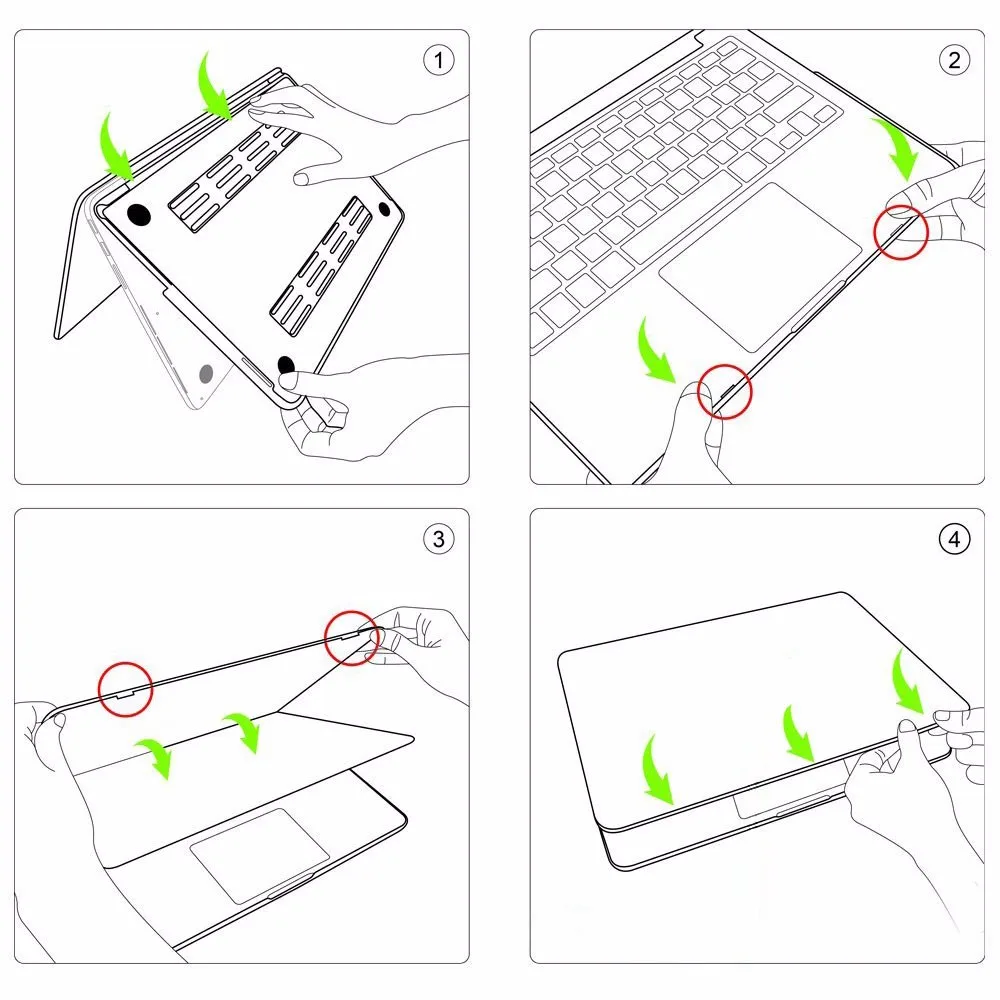 1

2

3

4