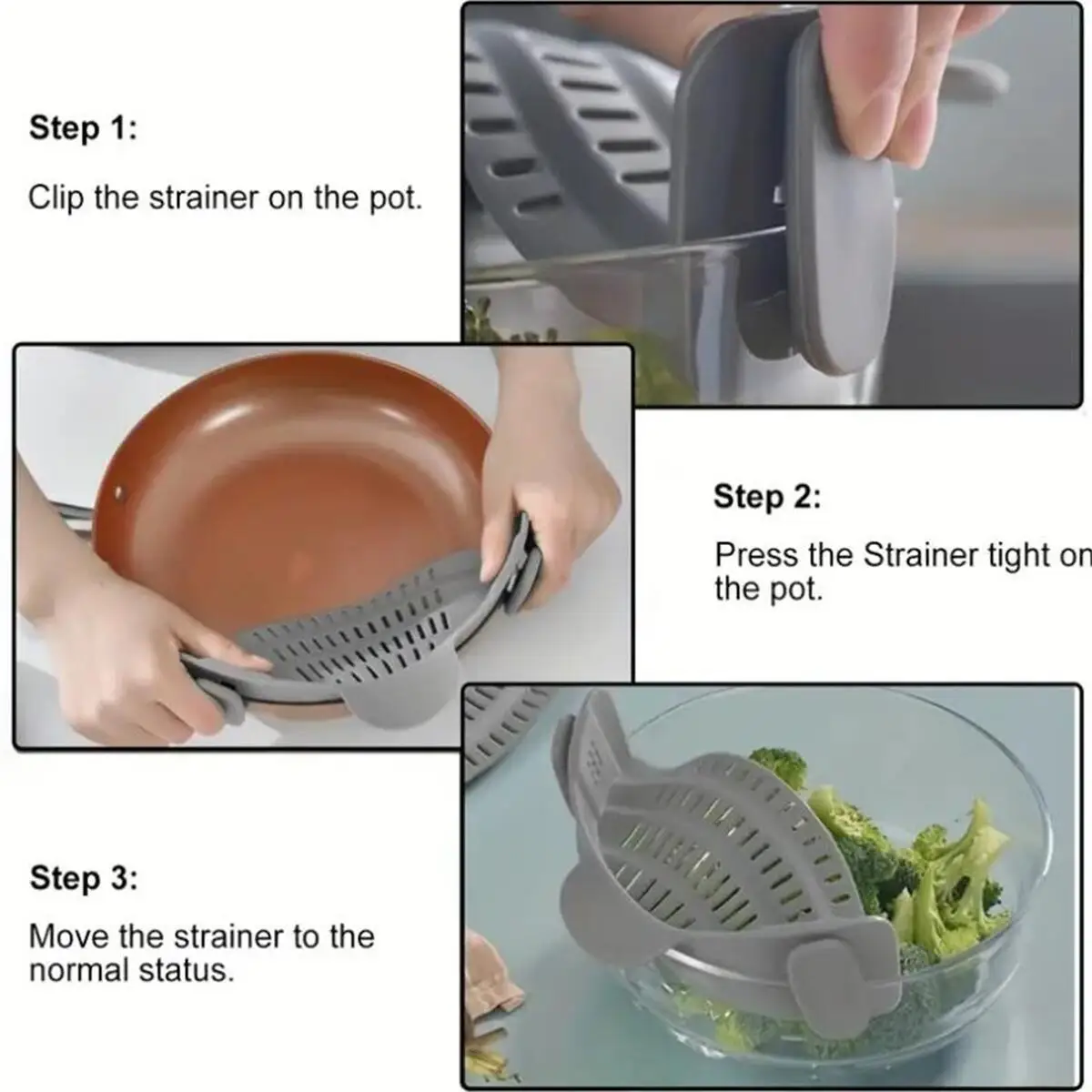 Step 1:

Clip the strainer on the pot.

Step 2:

Press the Strainer tight on the pot.

Step 3:

Move the strainer to the normal status.