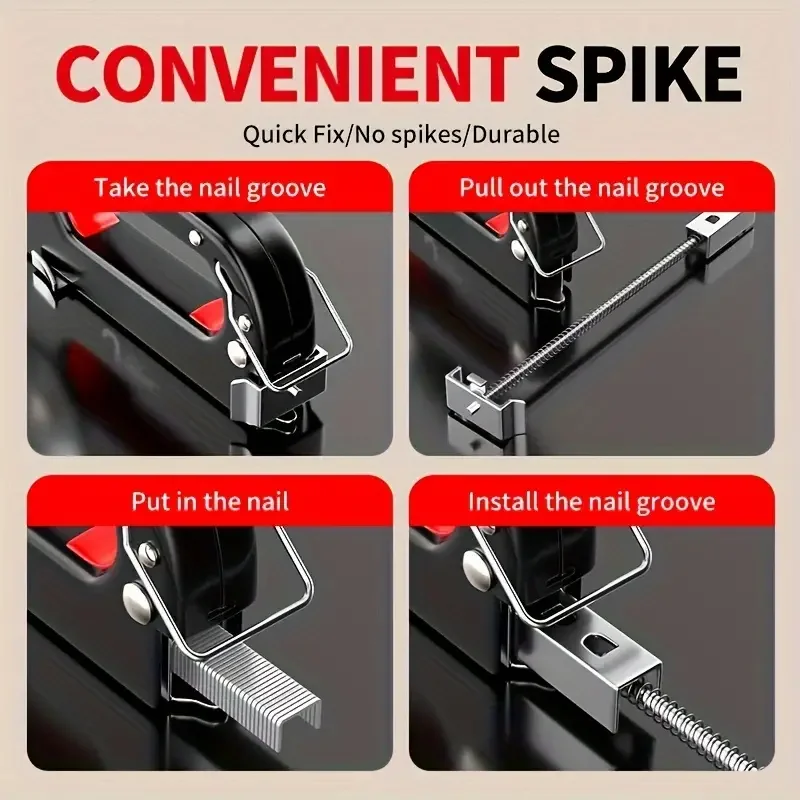 CONVENIENT SPIKE

Quick Fix/No spikes/Durable

Take the nail groove

Pull out the nail groove

Put in the nail

Install the nail groove