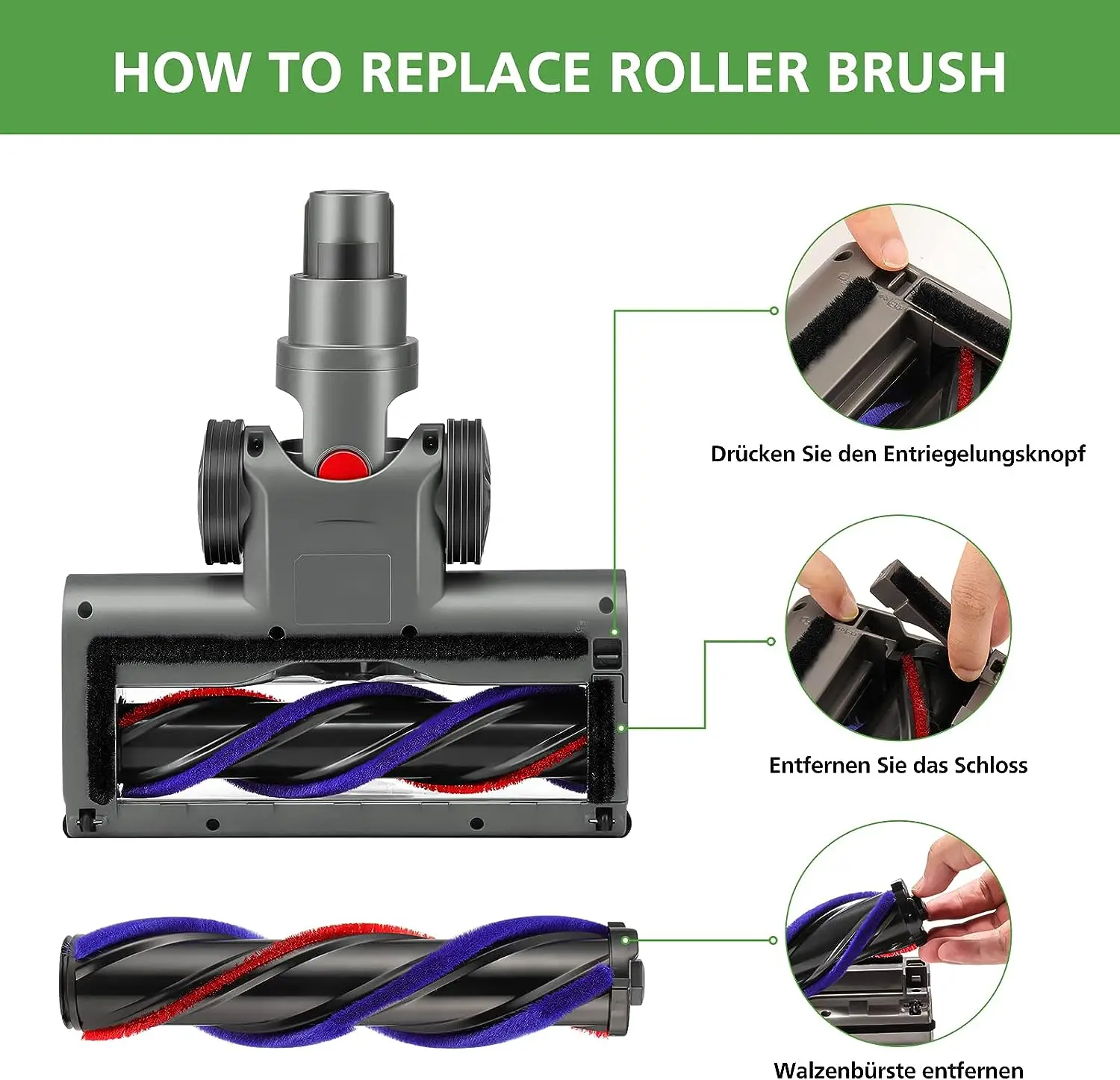 HOW TO REPLACE ROLLER BRUSH

Drücken Sie den Entriegelungsknopf

Entfernen Sie das Schloss

Walzenbürste entfernen